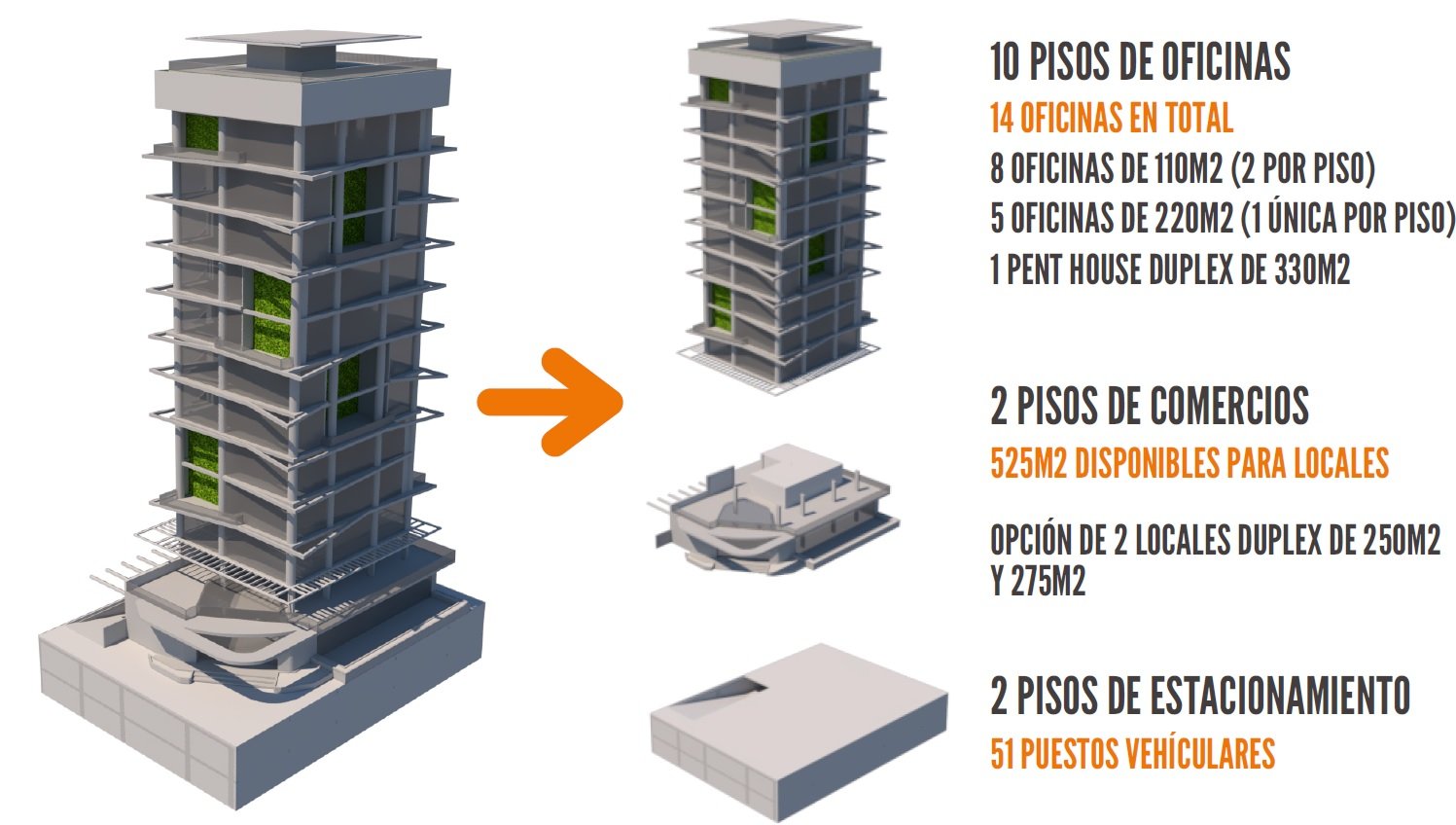 10 PISOS DE OFICINAS

14 OFICINAS EN TOTAL

8 OFICINAS DE 110M2 (2 POR PISO)

5 OFICINAS DE 220M2 (1 ÚNICA POR PISO)

1 PENT HOUSE DUPLEX DE 330M2

2 PISOS DE COMERCIOS

525M2 DISPONIBLES PARA LOCALES

OPCIÓN DE 2 LOCALES DUPLEX DE 250M2 Y 275M2

2 PISOS DE ESTACIONAMIENTO

51 PUESTOS VEHÍCULARES